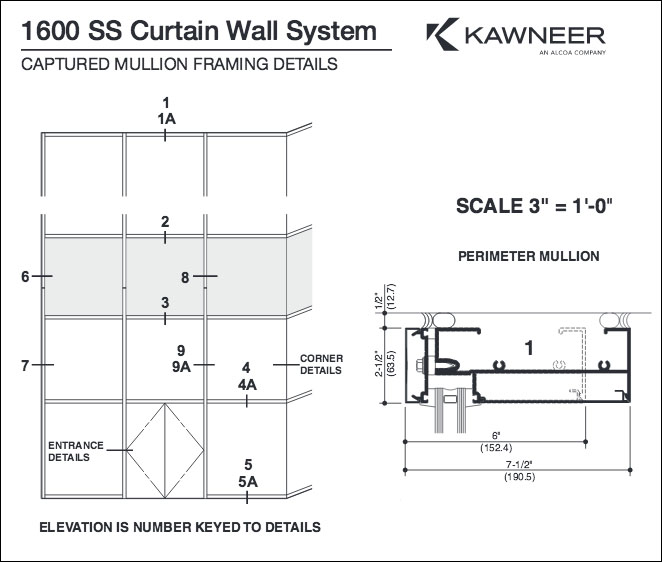 1600 SS Curtain Wall System

CAPTURED MULLION FRAMING DETAILS

KAWNEER
AN ALCOA COMPANY

1
1A

2

6

8

3

7

9
9A

4
4A

CORNER DETAILS

ENTRANCE DETAILS

5
5A

ELEVATION IS NUMBER KEYED TO DETAILS

SCALE 3" = 1'-0"

PERIMETER MULLION

1/2"
(12.7)

2-1/2"
(63.5)

1

6"
(152.4)

7-1/2"
(190.5)