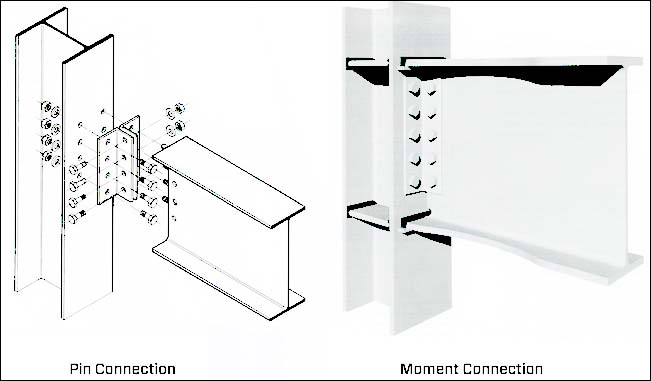 Pin Connection

Moment Connection