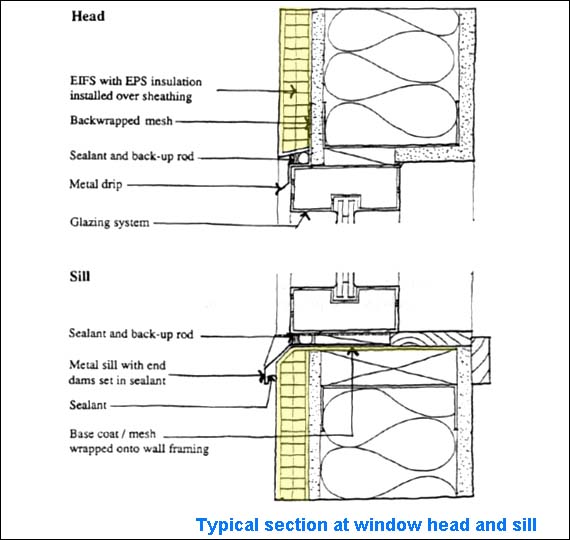 Head

EIFS with EPS insulation installed over sheathing

Backwrapped mesh

Sealant and back-up rod

Metal drip

Glazing system

Sill

Sealant and back-up rod

Metal sill with end dams set in sealant

Sealant

Base coat / mesh wrapped onto wall framing

Typical section at window head and sill