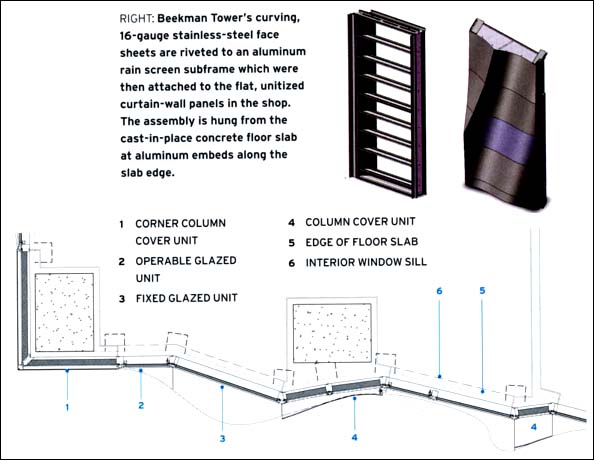 RIGHT: Beekman Tower's curving, 16-gauge stainless-steel face sheets are riveted to an aluminum rain screen subframe which were then attached to the flat, unitized curtain-wall panels in the shop. The assembly is hung from the cast-in-place concrete floor slab at aluminum embeds along the slab edge.

1 CORNER COLUMN COVER UNIT
2 OPERABLE GLAZED UNIT
3 FIXED GLAZED UNIT
4 COLUMN COVER UNIT
5 EDGE OF FLOOR SLAB
6 INTERIOR WINDOW SILL

6
5
1
2
3
4
4