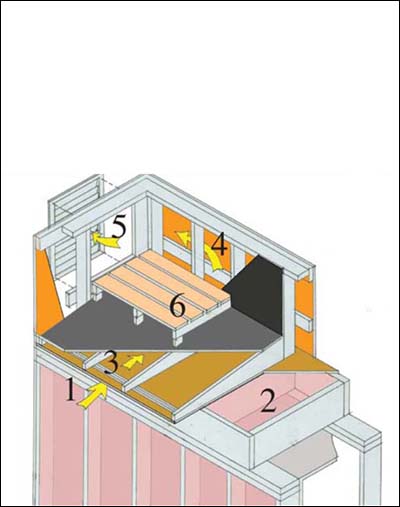 5
4
6
3
1
2