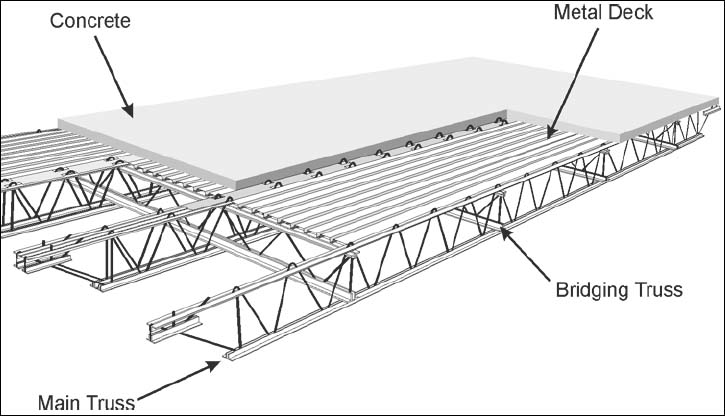 Concrete
Metal Deck
Bridging Truss
Main Truss