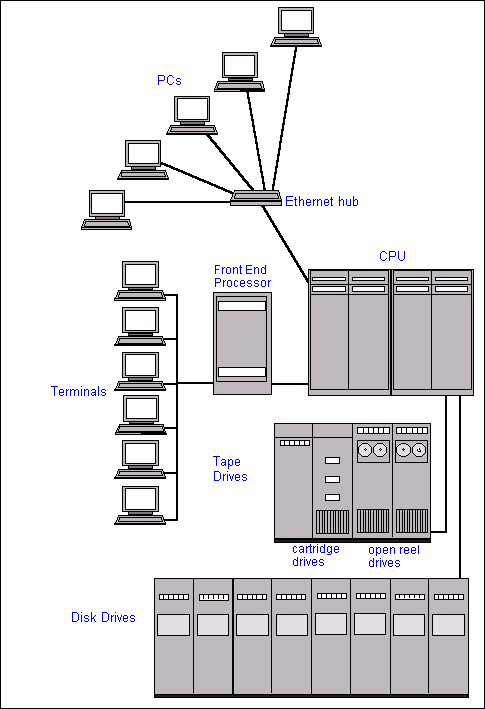 PCs

Ethernet hub

CPU

Front End Processor

Terminals

Tape Drives

cartridge drives

open reel drives

Disk Drives