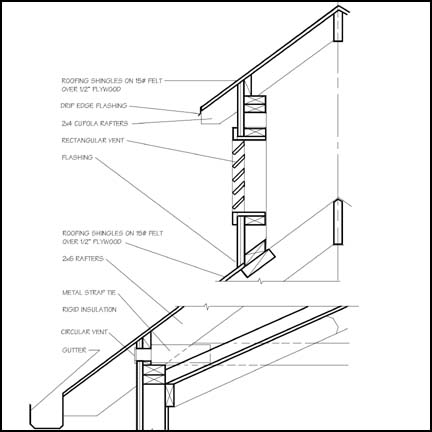 ROOFING SHINGLES ON 15# FELT OVER 1/2" PLYWOOD

DRIP EDGE FLASHING

2x4 CUPOLA RAFTERS

RECTANGULAR VENT

FLASHING

ROOFING SHINGLES ON 15# FELT OVER 1/2" PLYWOOD

2x6 RAFTERS

METAL STRAP TIE

RIGID INSULATION

CIRCULAR VENT

GUTTER