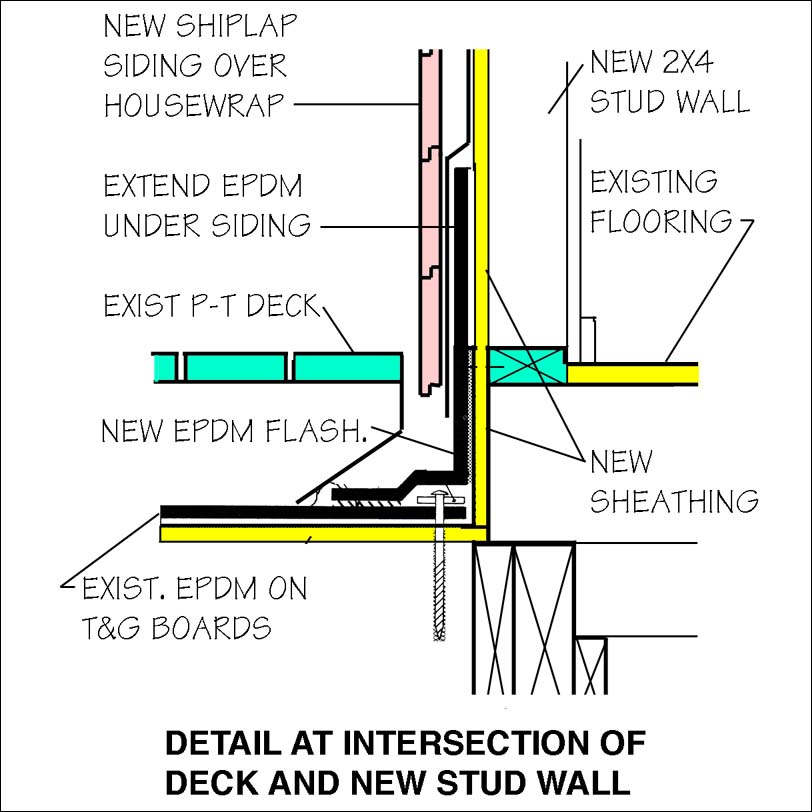 NEW SHIPLAP SIDING OVER HOUSEWRAP

NEW 2X4 STUD WALL

EXTEND EPDM UNDER SIDING

EXISTING FLOORING

EXIST P-T DECK

NEW EPDM FLASH.

NEW SHEATHING

EXIST. EPDM ON T&G BOARDS

DETAIL AT INTERSECTION OF DECK AND NEW STUD WALL