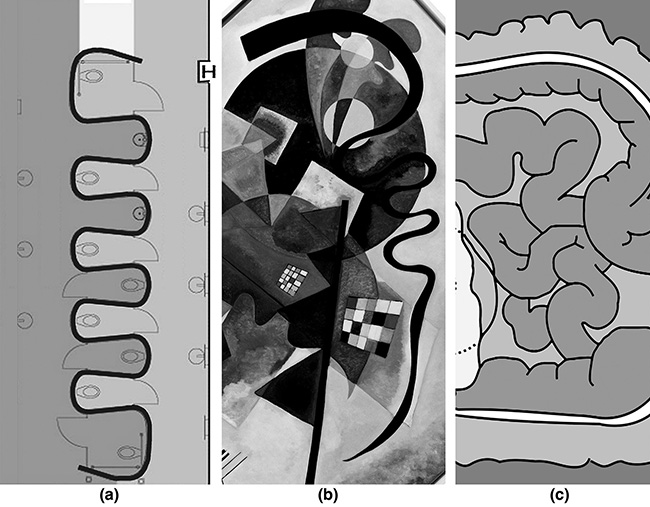 H

(a)

(b)

(c)