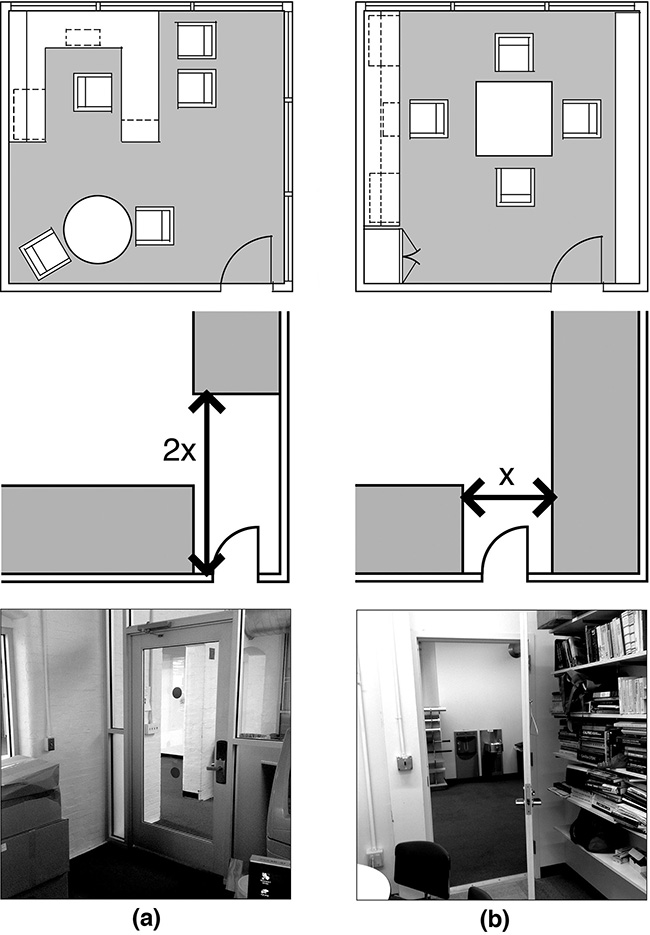 2x

x

(a)

(b)