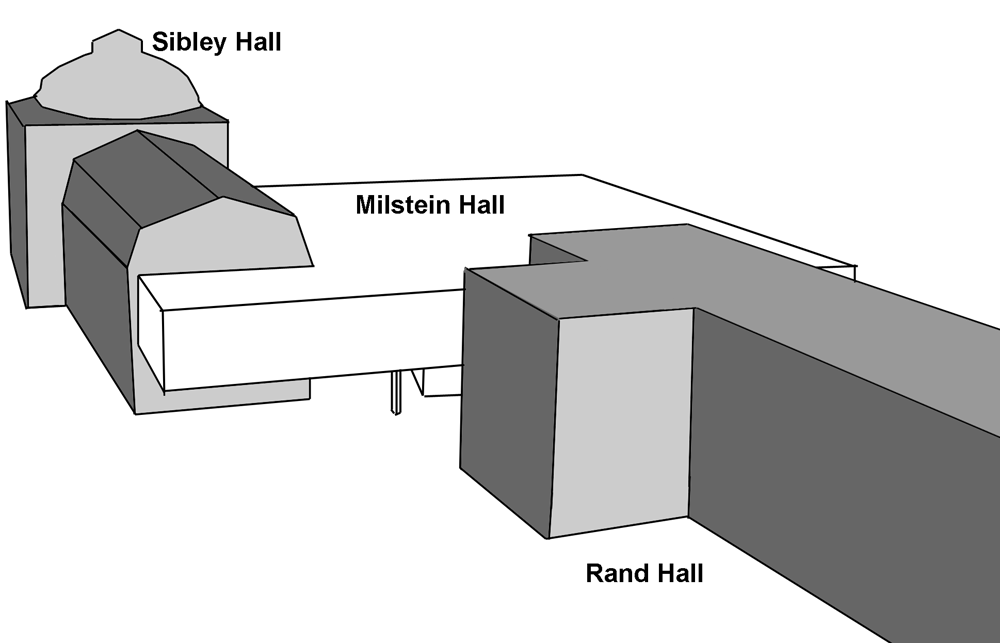 Sibley Hall

Milstein Hall

Rand Hall