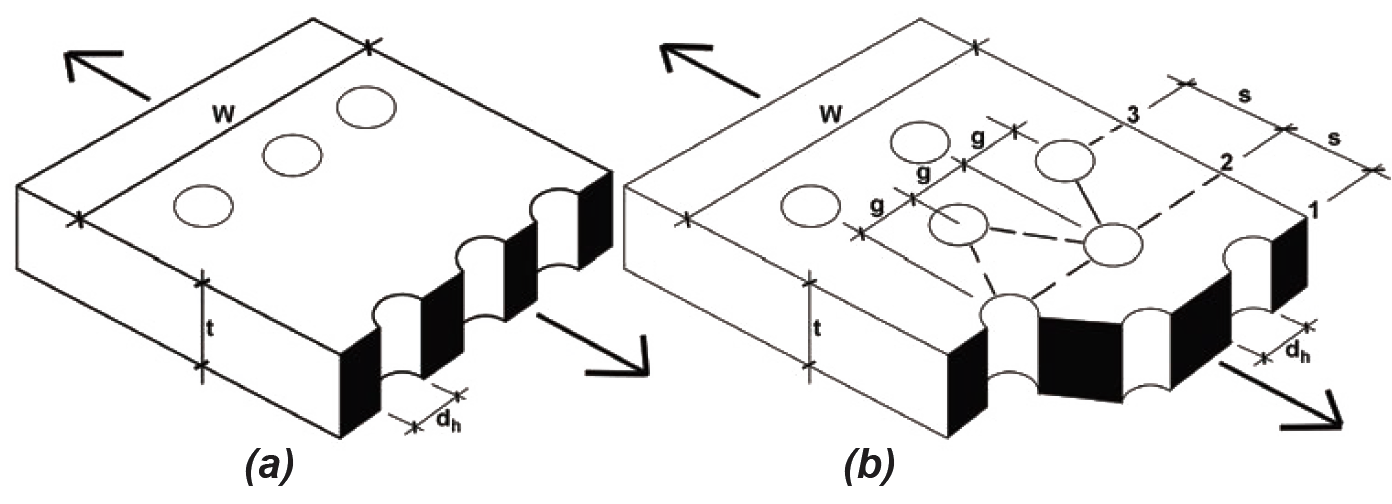 W

t

$d_h$

(a)

W

g

g

g

3

2

1

s

s

t

$d_h$

(b)