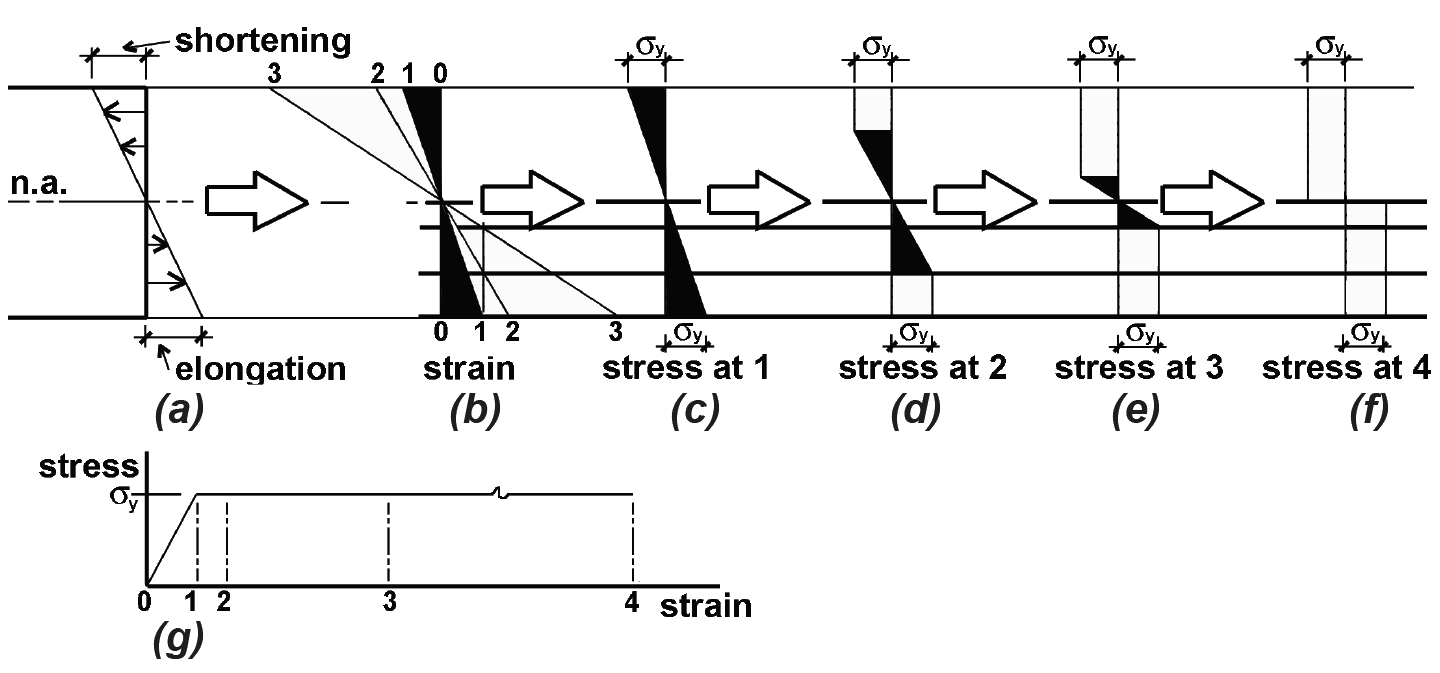 shortening

3 2 1 0

$\sigma_y$ $\sigma_y$ $\sigma_y$ $\sigma_y$

n.a.

0 1 2 3

$\sigma_y$ $\sigma_y$ $\sigma_y$ $\sigma_y$

elongation

strain

stress at 1

stress at 2

stress at 3

stress at 4

(a) (b) (c) (d) (e) (f)

stress

$\sigma_y$

0 1 2 3 4 strain

(g)