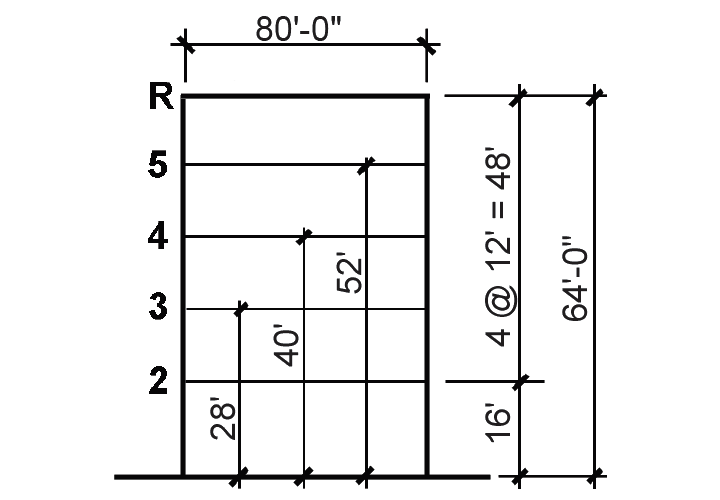 80'-0"

R
5
4
3
2

28'
40'
52'

4 @ 12' = 48'
16'
64'-0"