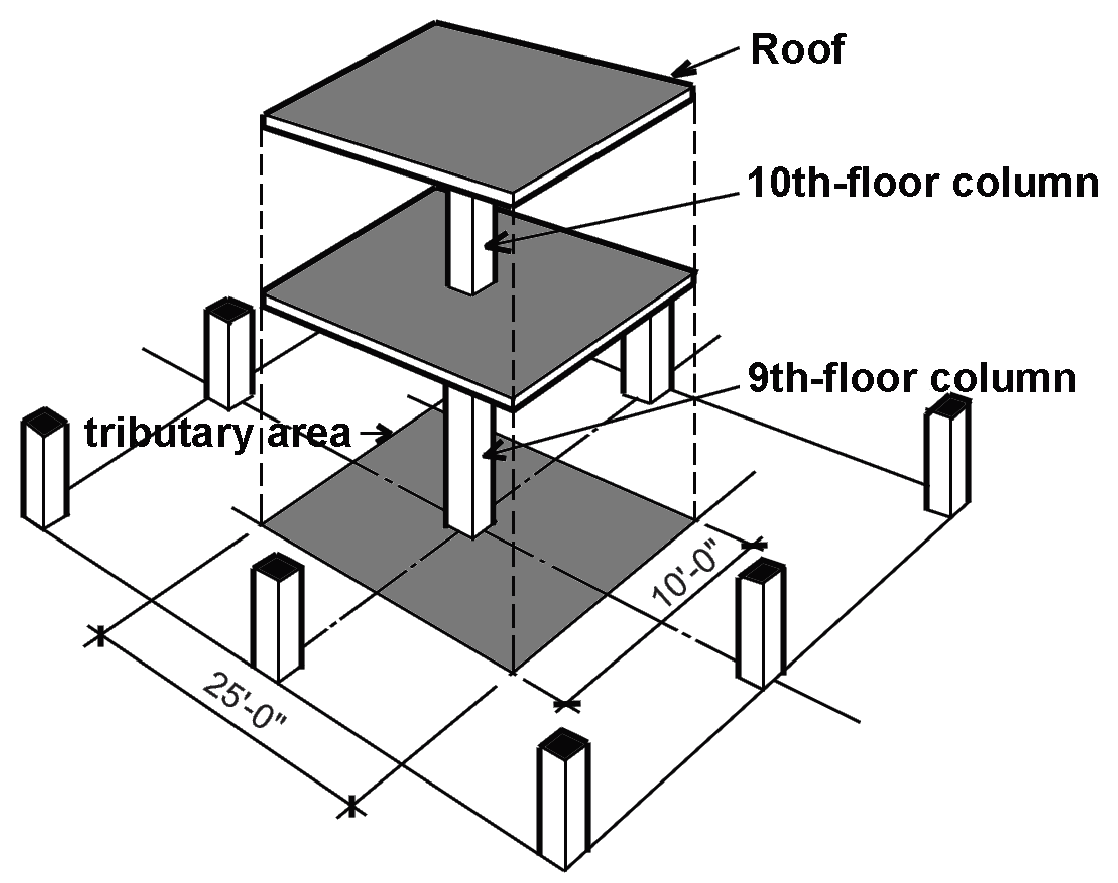 Roof

10th-floor column

9th-floor column

tributary area

10'-0"

25'-0"