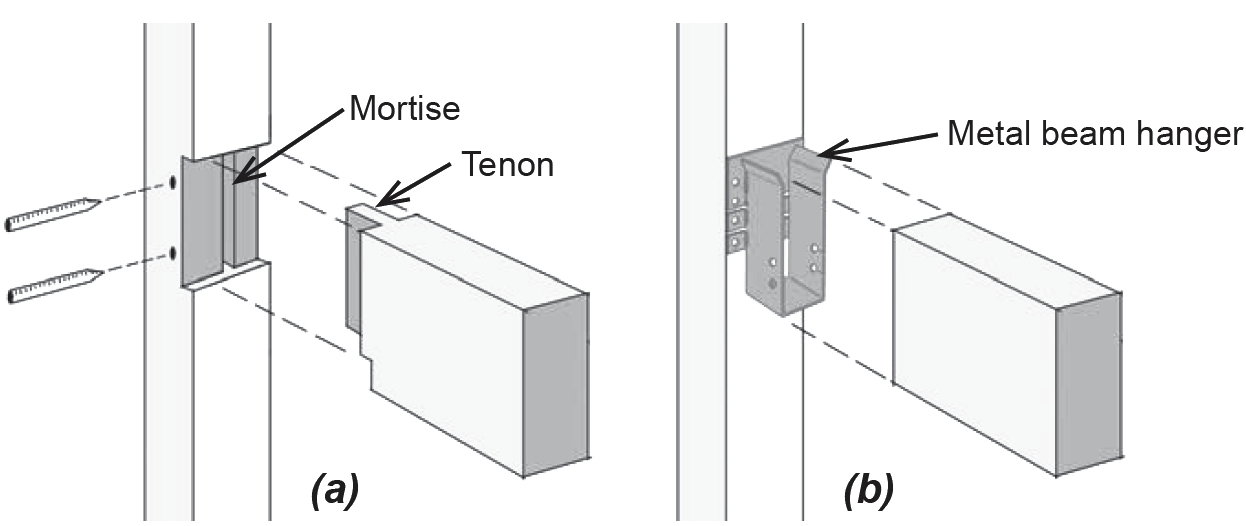 Mortise

Tenon

(a)

Metal beam hanger

(b)