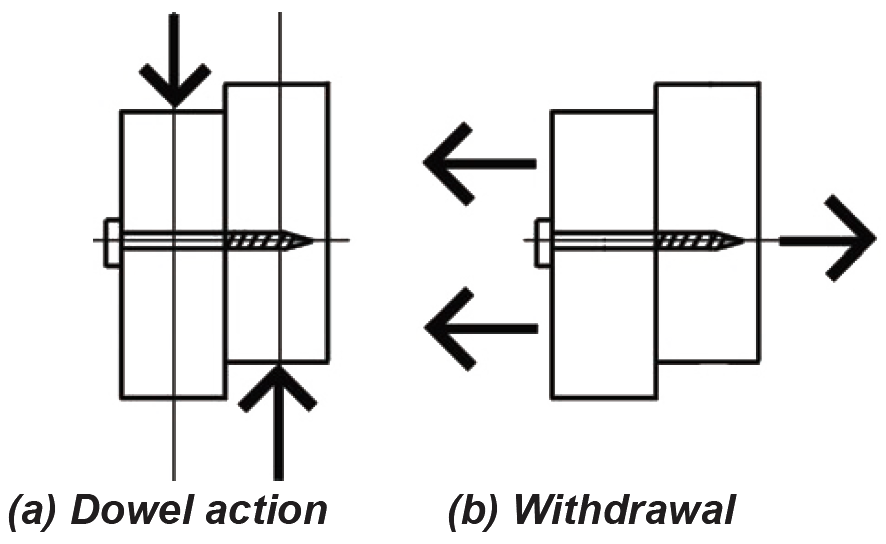 (a) Dowel action

(b) Withdrawal