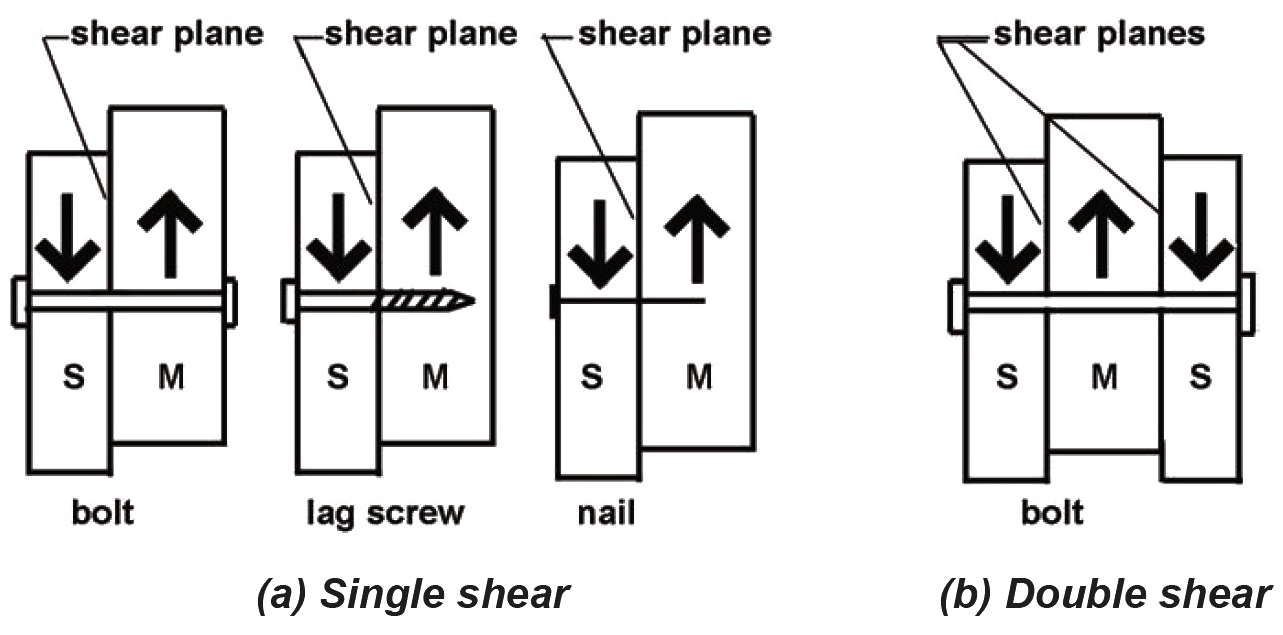 shear plane
S M
bolt

shear plane
S M
lag screw

shear plane
S M
nail

(a) Single shear

shear planes
S M S
bolt

(b) Double shear