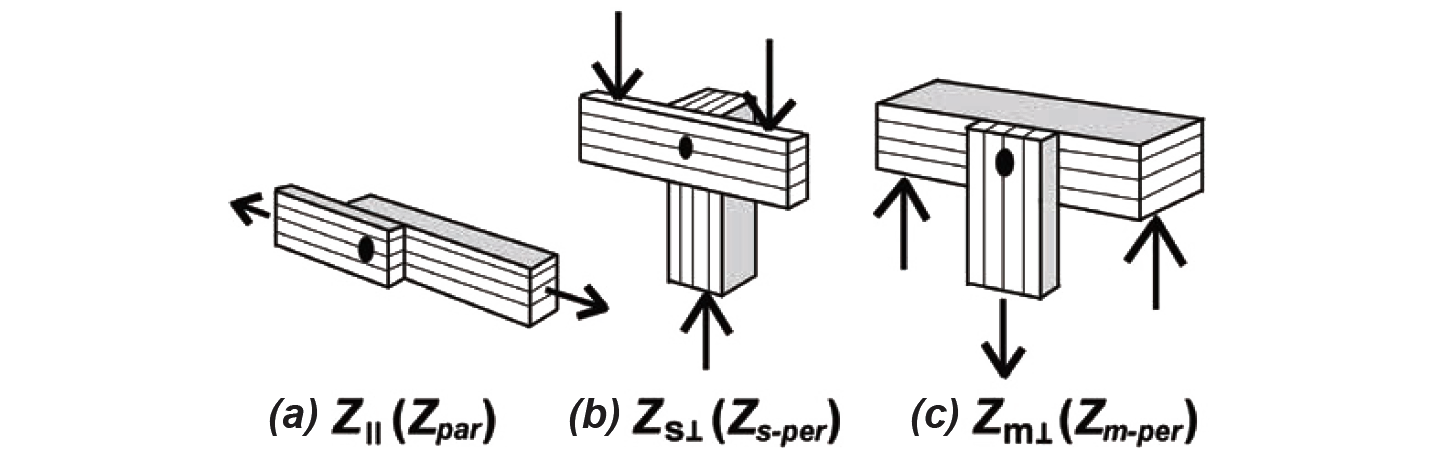 (a) $Z_{\parallel}$ ($Z_{par}$)   (b) $Z_{s\perp}$ ($Z_{s\text{-}per}$)   (c) $Z_{m\perp}$ ($Z_{m\text{-}per}$)