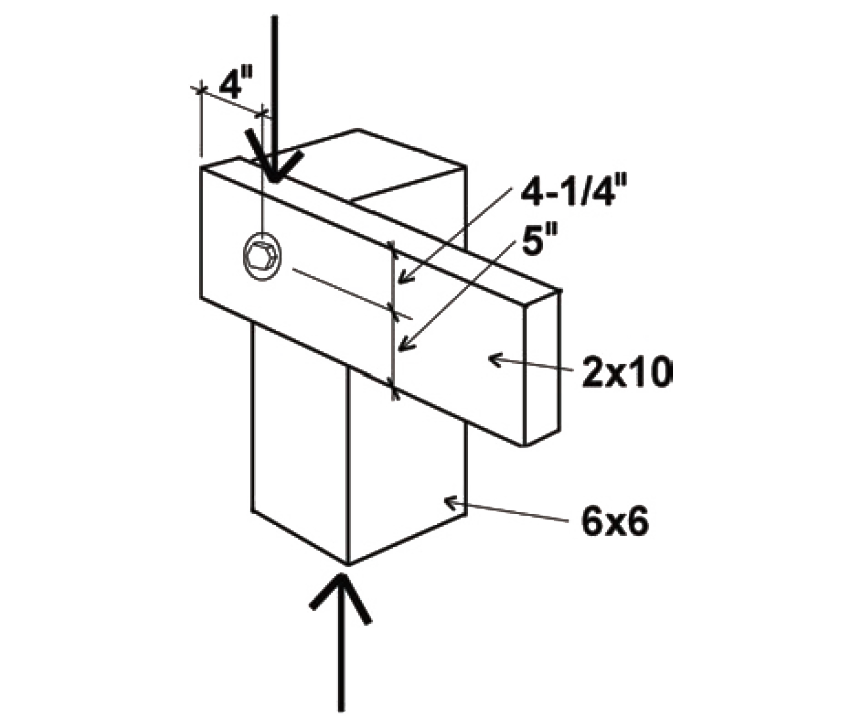 4"

4-1/4"

5"

2x10

6x6