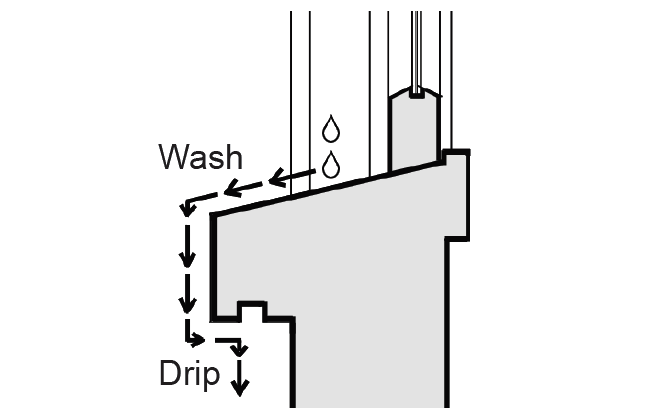 Wash

Drip