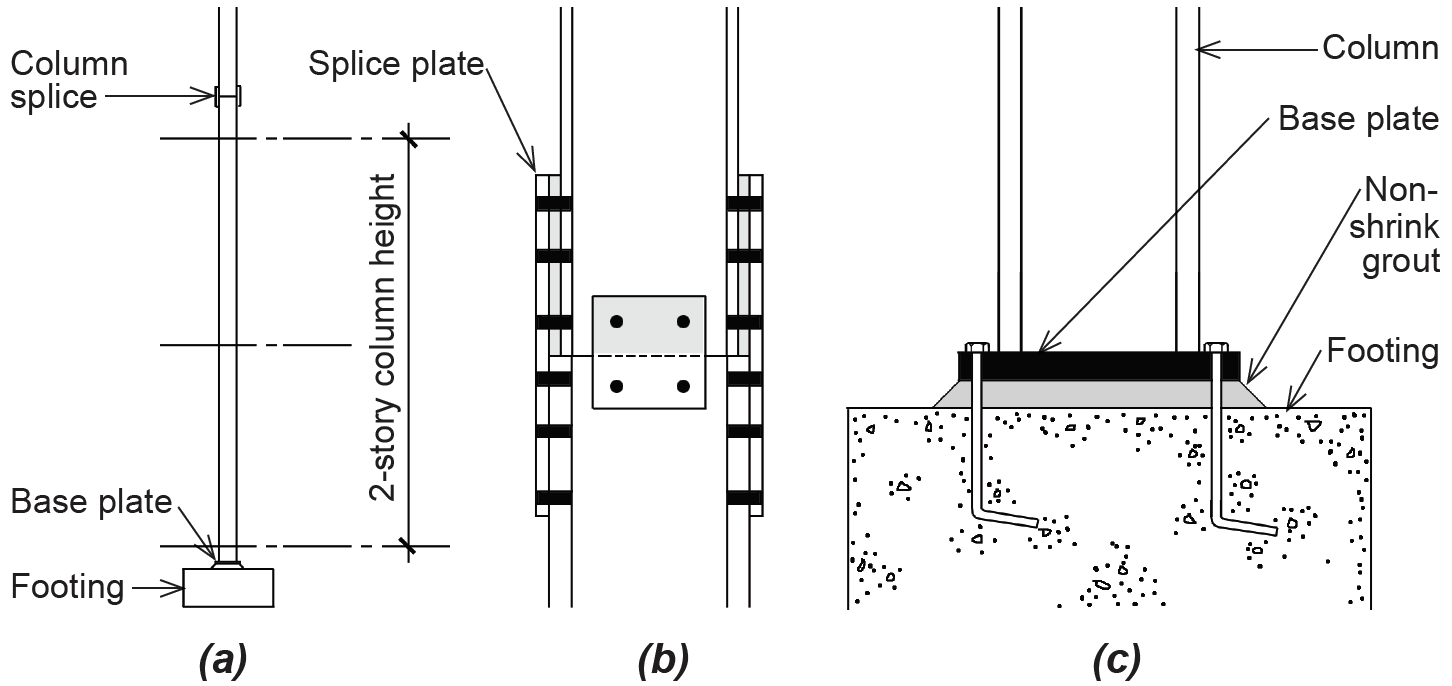 Column splice

2-story column height

Base plate

Footing

(a)

Splice plate

(b)

Column

Base plate

Non-shrink grout

Footing

(c)