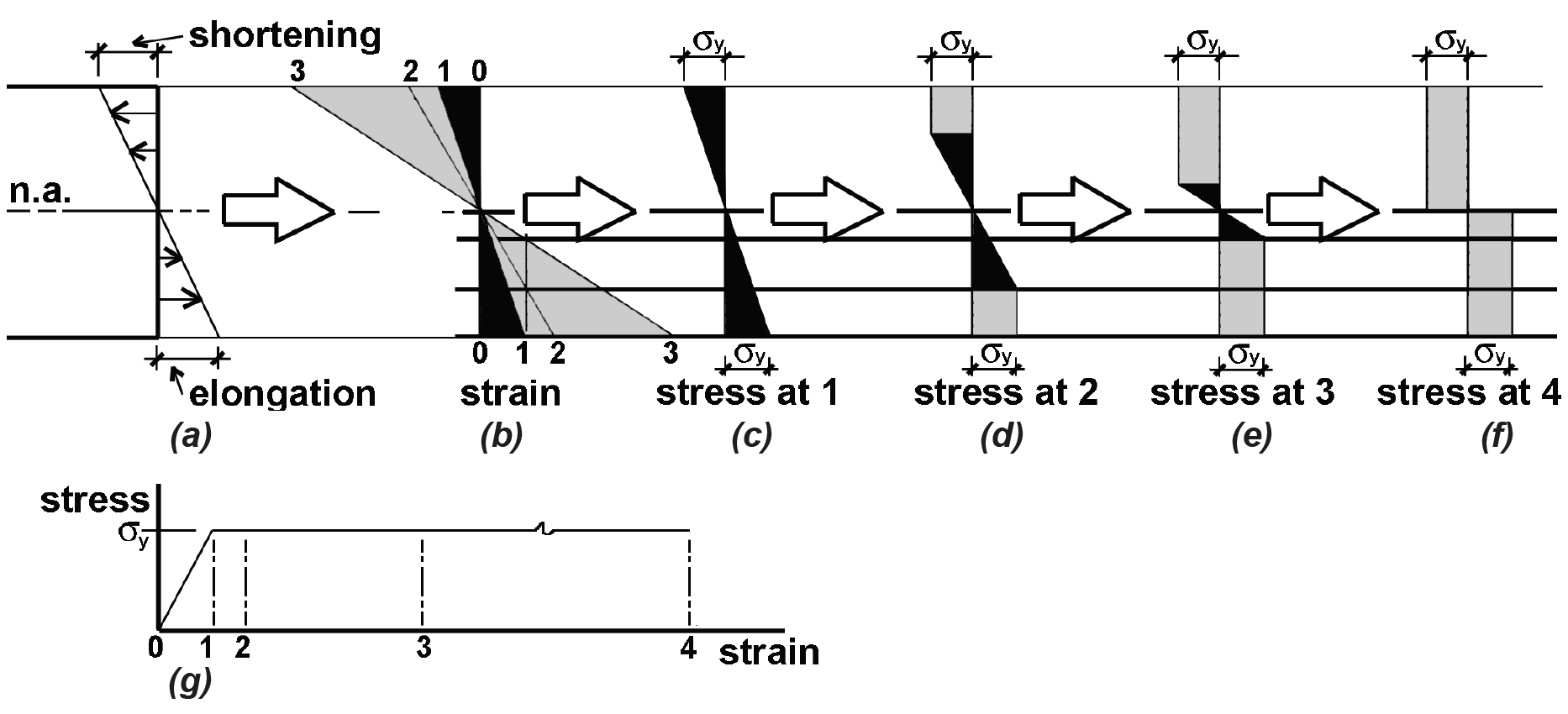 shortening

3 2 1 0

$\sigma_y$ $\sigma_y$ $\sigma_y$ $\sigma_y$

n.a.

0 1 2 3

$\sigma_y$ $\sigma_y$ $\sigma_y$ $\sigma_y$

elongation strain stress at 1 stress at 2 stress at 3 stress at 4

(a) (b) (c) (d) (e) (f)

stress

$\sigma_y$

0 1 2 3 4 strain

(g)