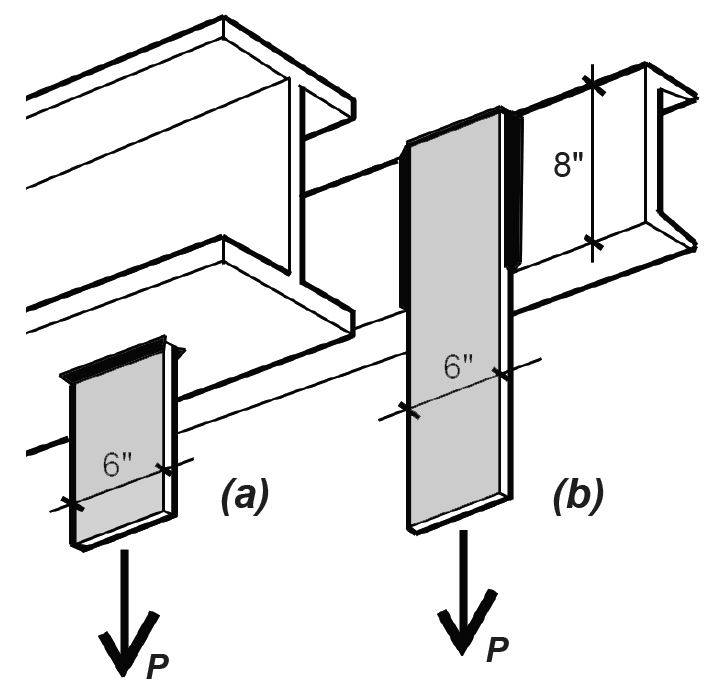 8"

6"

6"

(a)

(b)

P

P