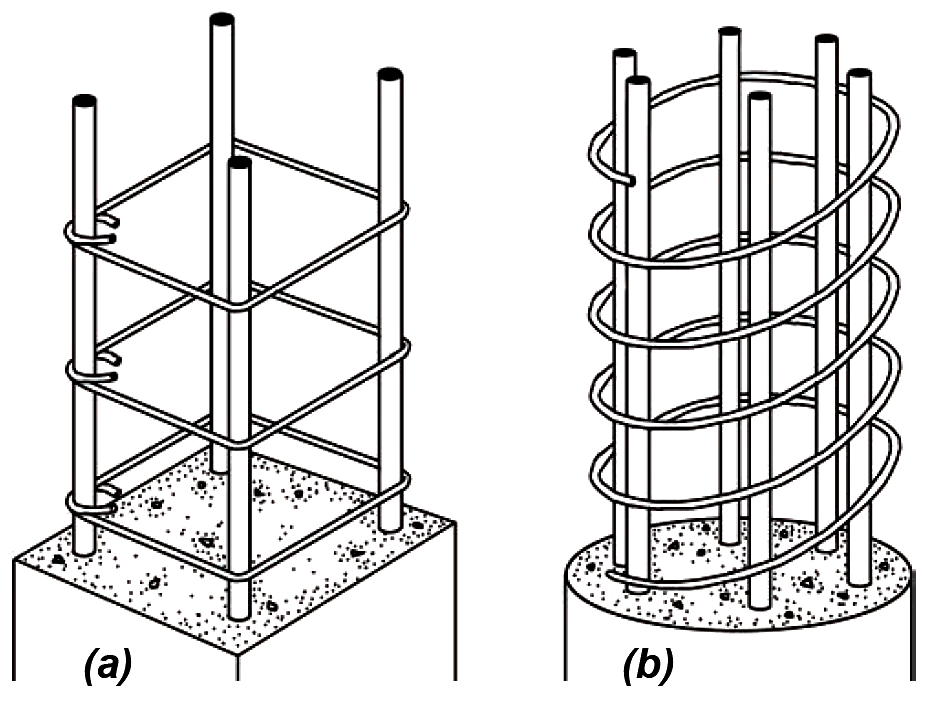 (a)

(b)