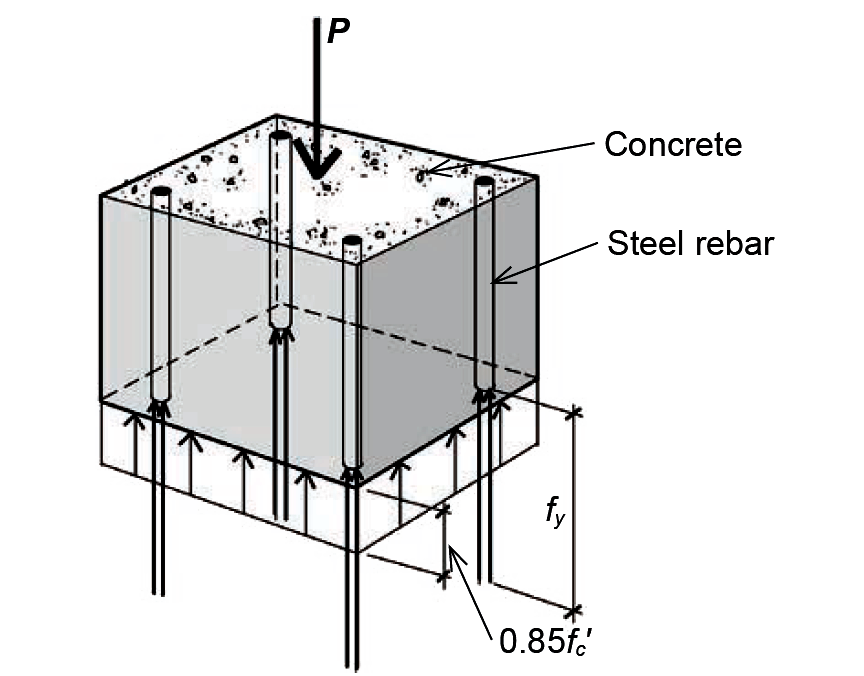 $P$

Concrete

Steel rebar

$f_y$

$0.85f_c'$