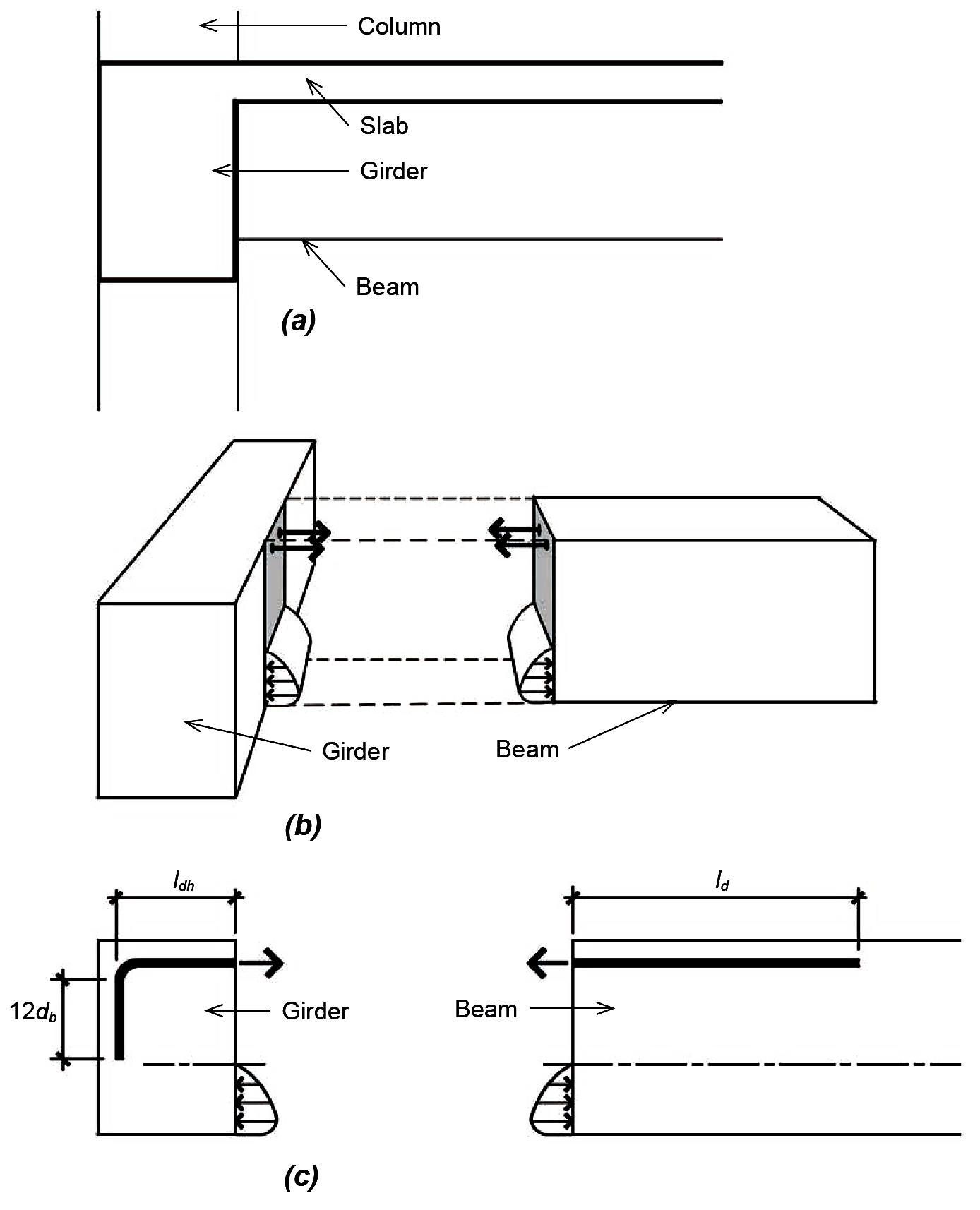 Column

Slab

Girder

Beam

(a)

Girder

Beam

(b)

$l_{dh}$

$l_d$

$12d_b$

Girder

Beam

(c)